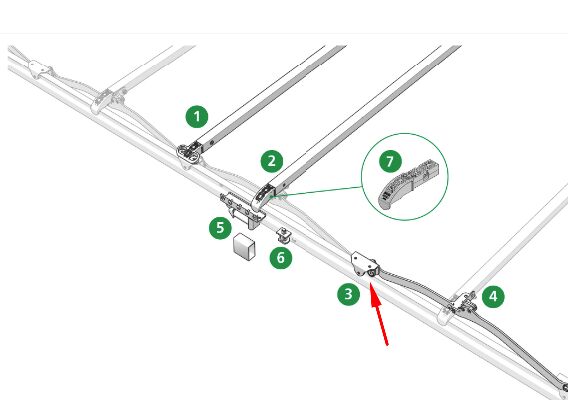 1
2
7
5
6
3
4