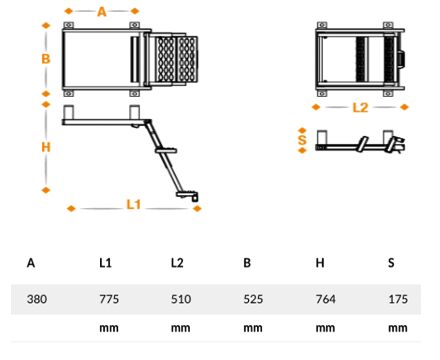 A

B

H

L1

L2

S

| A | L1 | L2 | B | H | S |
|---|---|---|---|---|---|
| 380 | 775 | 510 | 525 | 764 | 175 |
| | mm | mm | mm | mm | mm |