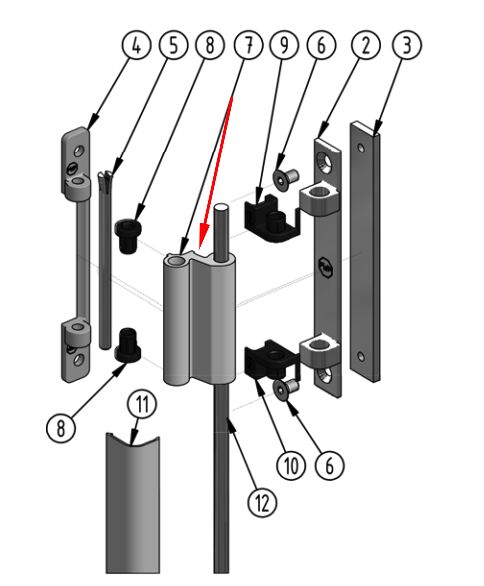 4
5
8
7
9
6
2
3
8
11
10
6
12