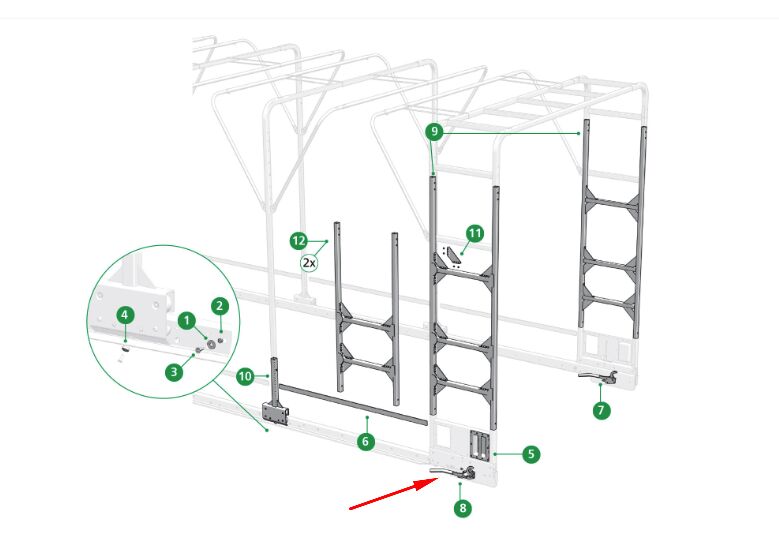 9
12
2x
11
4
1
2
3
10
6
5
7
8