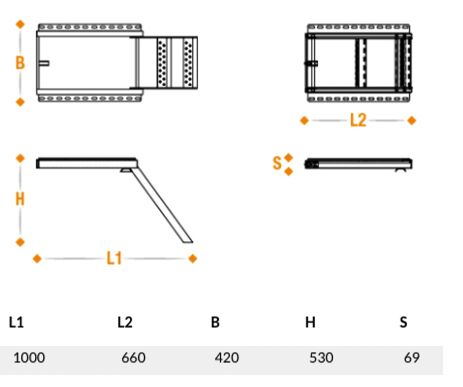 B

L2

H

S

L1

| L1 | L2 | B | H | S |
|---|---|---|---|---|
| 1000 | 660 | 420 | 530 | 69 |