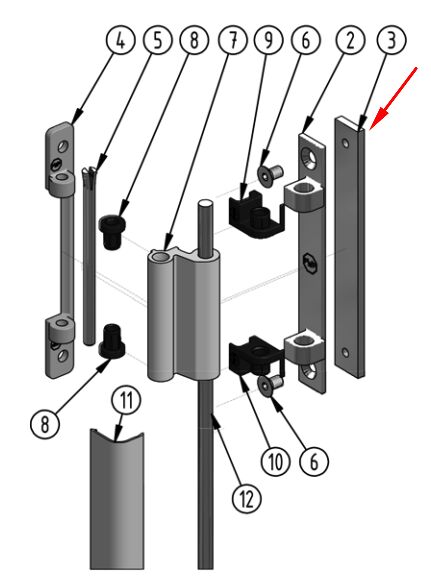 4
5
8
7
9
6
2
3
8
11
10
6
12